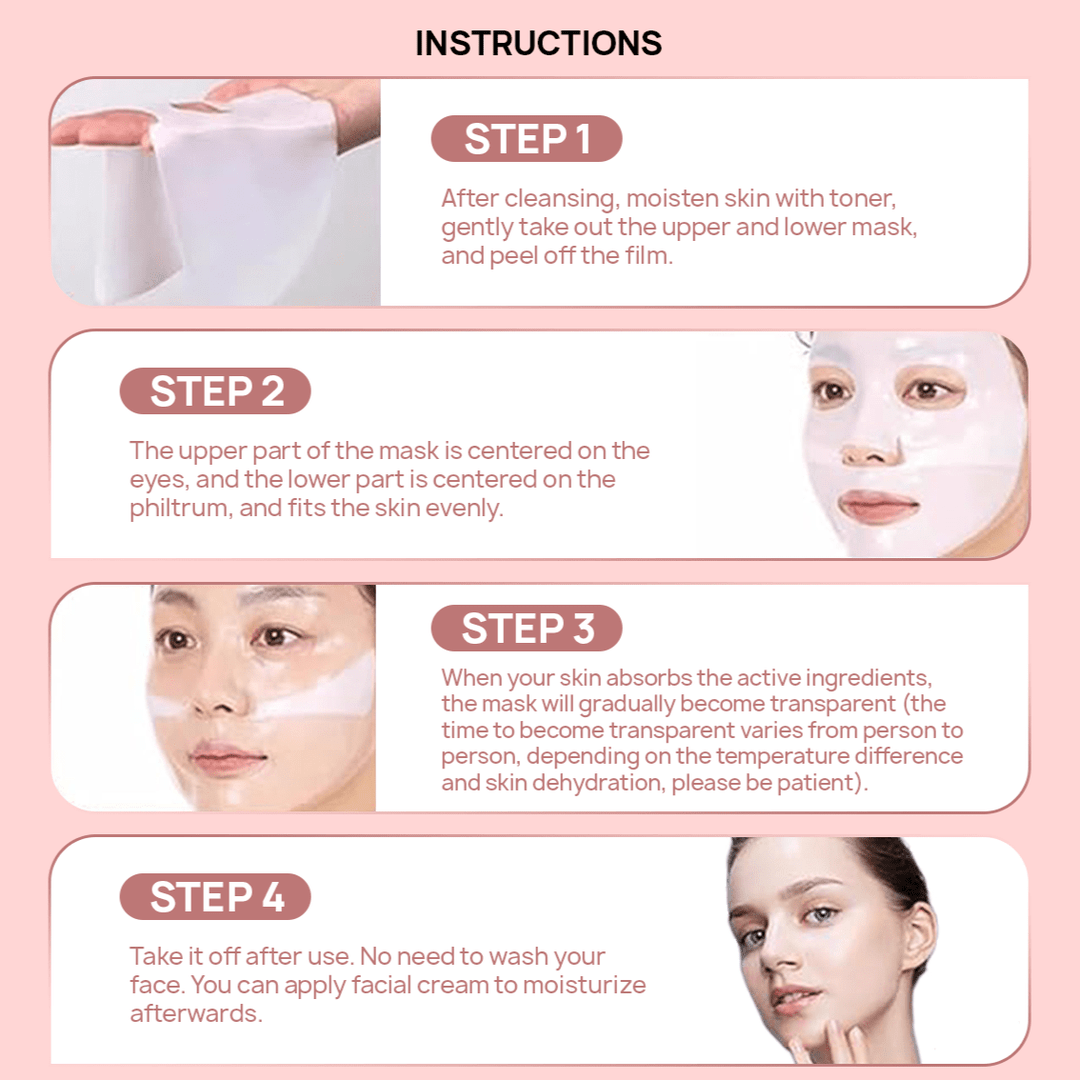 INSTRUCTIONS

STEP 1

After cleansing, moisten skin with toner, gently take out the upper and lower mask, and peel off the film.

STEP 2

The upper part of the mask is centered on the eyes, and the lower part is centered on the philtrum, and fits the skin evenly.

STEP 3

When your skin absorbs the active ingredients, the mask will gradually become transparent (the time to become transparent varies from person to person, depending on the temperature difference and skin dehydration, please be patient).

STEP 4

Take it off after use. No need to wash your face. You can apply facial cream to moisturize afterwards.