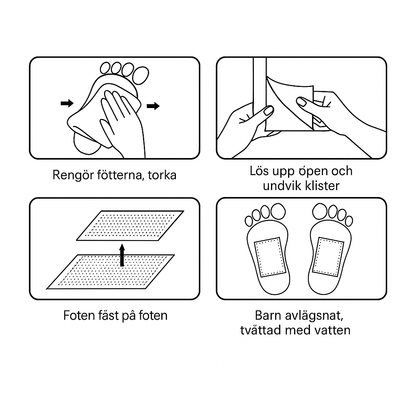 Rengör fötterna, torka

Lös upp öpen och undvik klister

Foten fäst på foten

Barn avlägsnat, tvättad med vatten