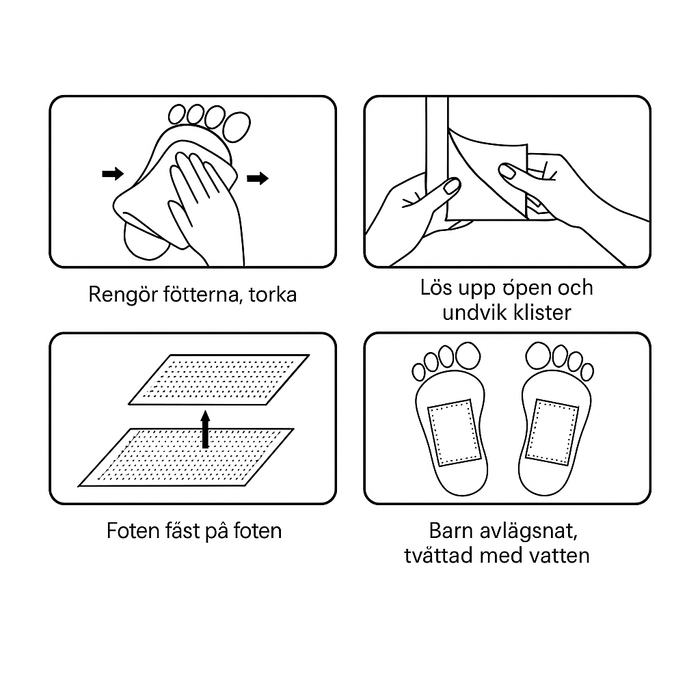 Rengör fötterna, torka

Lös upp öpen och undvik klister

Foten fäst på foten

Barn avlägsnat, tvättad med vatten