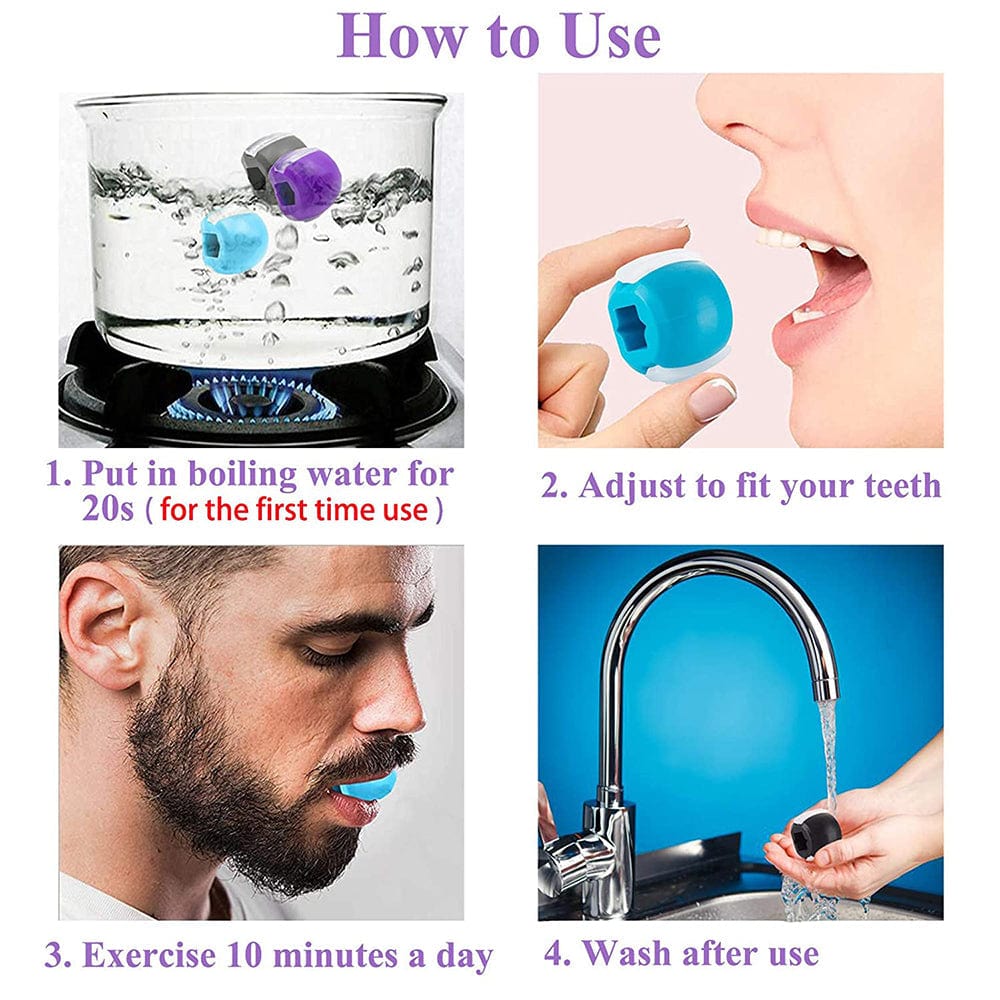 How to Use

1. Put in boiling water for 20s ( for the first time use )

2. Adjust to fit your teeth

3. Exercise 10 minutes a day

4. Wash after use