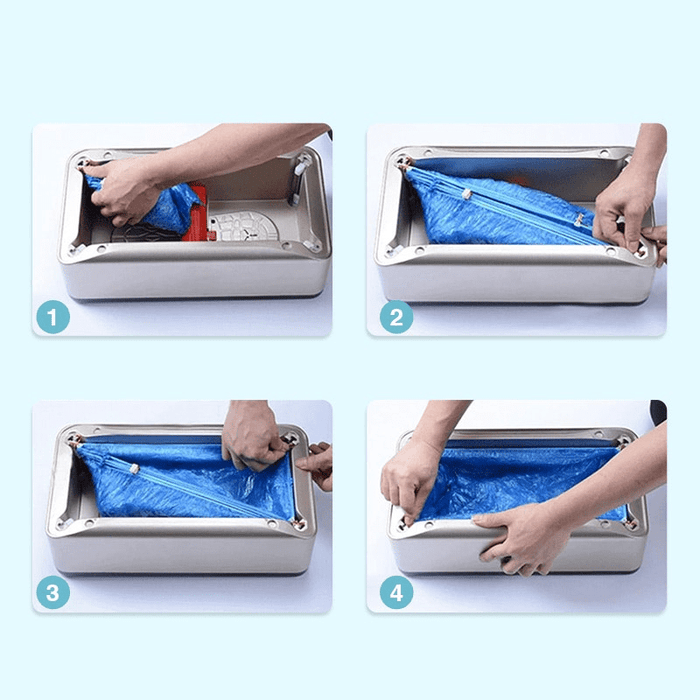 1

2

3

4