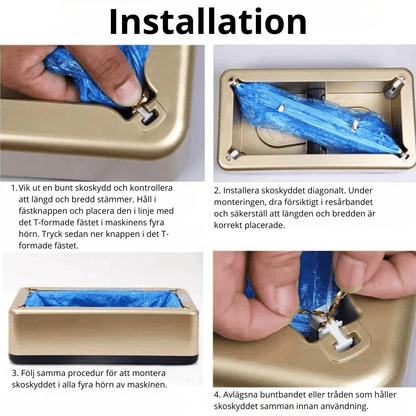 Installation

1. Vik ut en bunt skoskydd och kontrollera att längd och bredd stämmer. Håll i fästknappen och placera den i linje med det T-formade fästet i maskinens fyra hörn. Tryck sedan ner knappen i det T-formade fästet.

2. Installera skoskyddet diagonalt. Under monteringen, dra försiktigt i resårbandet och säkerställ att längden och bredden är korrekt placerade.

3. Följ samma procedur för att montera skoskyddet i alla fyra hörn av maskinen.

4. Avlägsna buntbandet eller tråden som håller skoskyddet samman innan användning.